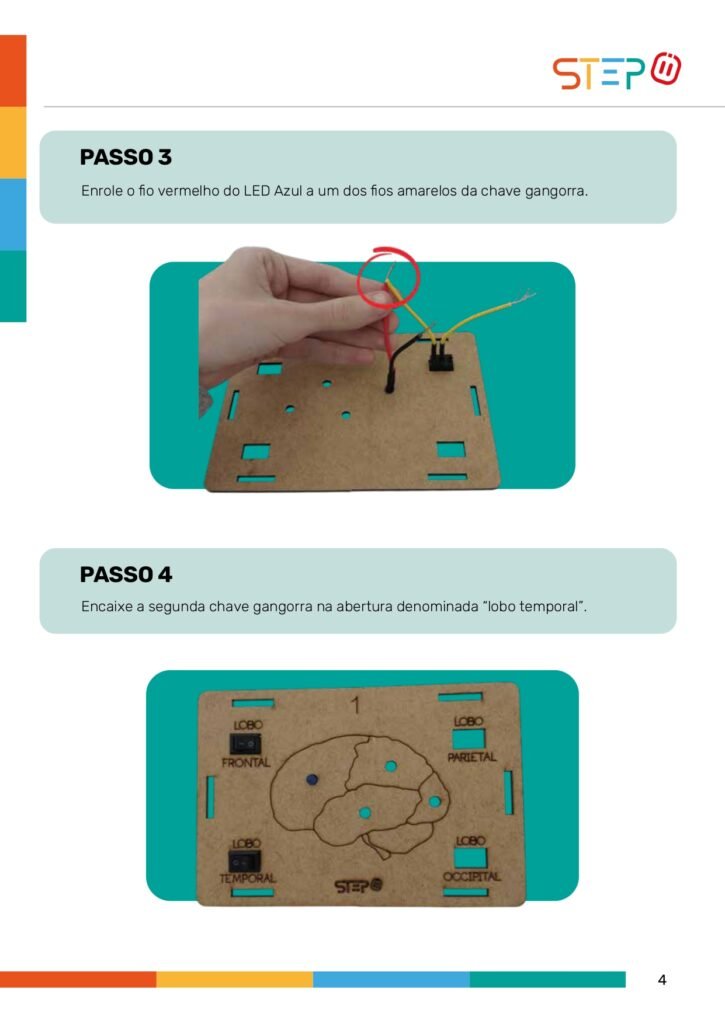 STEP

PASSO 3

Enrole o fio vermelho do LED Azul a um dos fios amarelos da chave gangorra.

PASSO 4

Encaixe a segunda chave gangorra na abertura denominada "lobo temporal".

1

LOBO FRONTAL

LOBO PARIETAL

LOBO TEMPORAL

LOBO OCCIPITAL

STEP

4