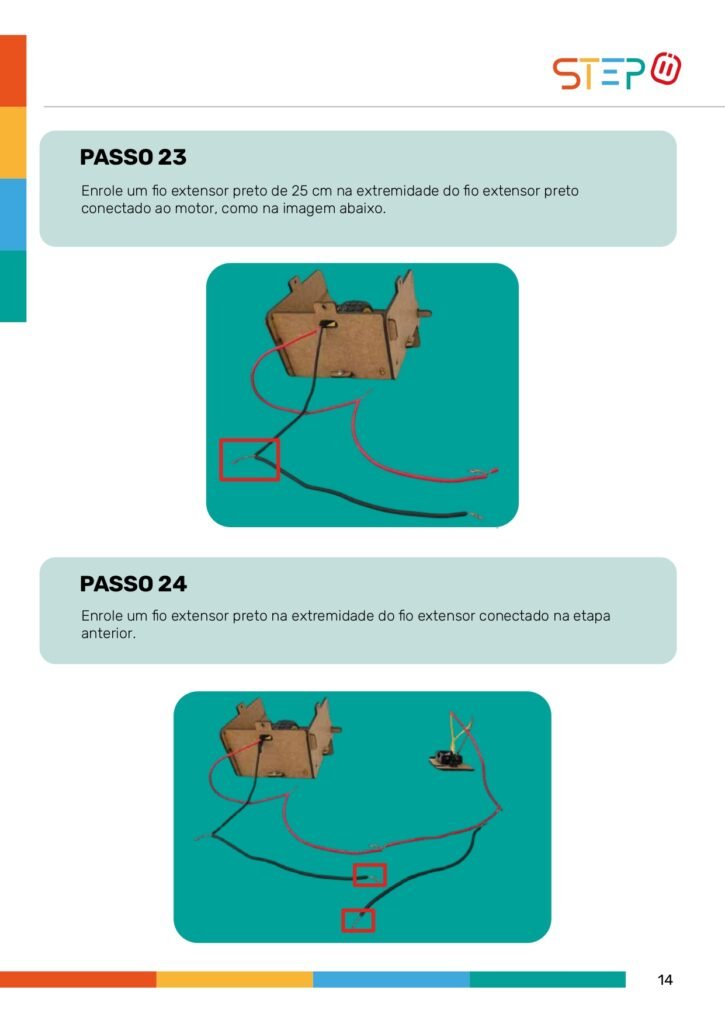 STEP

PASSO 23

Enrole um fio extensor preto de 25 cm na extremidade do fio extensor preto conectado ao motor, como na imagem abaixo.

PASSO 24

Enrole um fio extensor preto na extremidade do fio extensor conectado na etapa anterior.

14