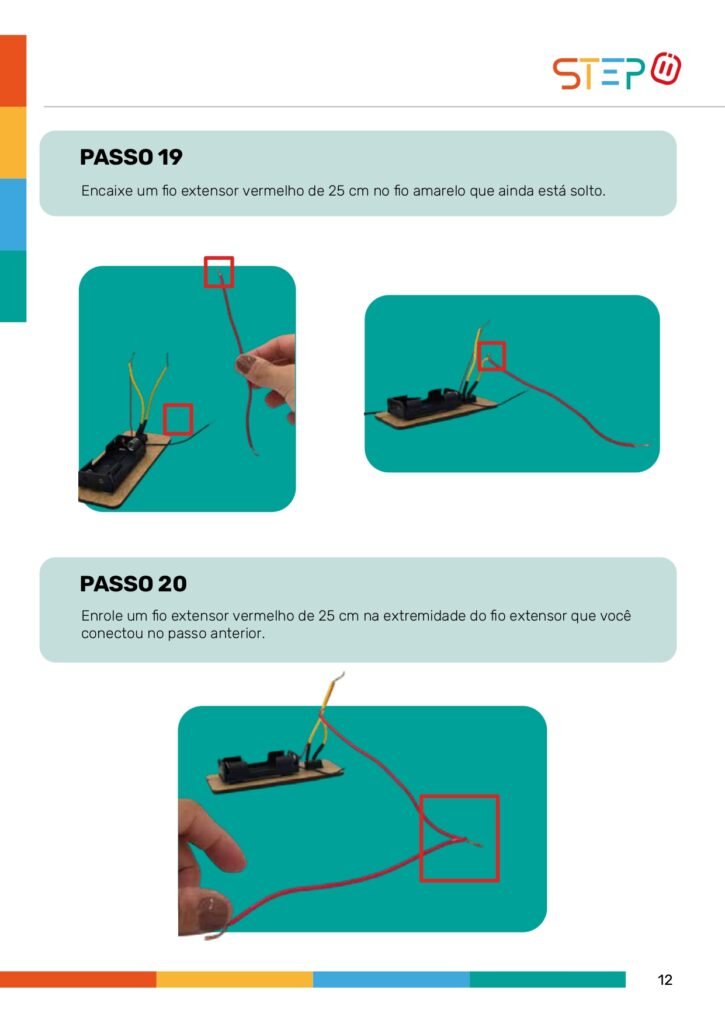 STEP

PASSO 19

Encaixe um fio extensor vermelho de 25 cm no fio amarelo que ainda está solto.

PASSO 20

Enrole um fio extensor vermelho de 25 cm na extremidade do fio extensor que você conectou no passo anterior.

12