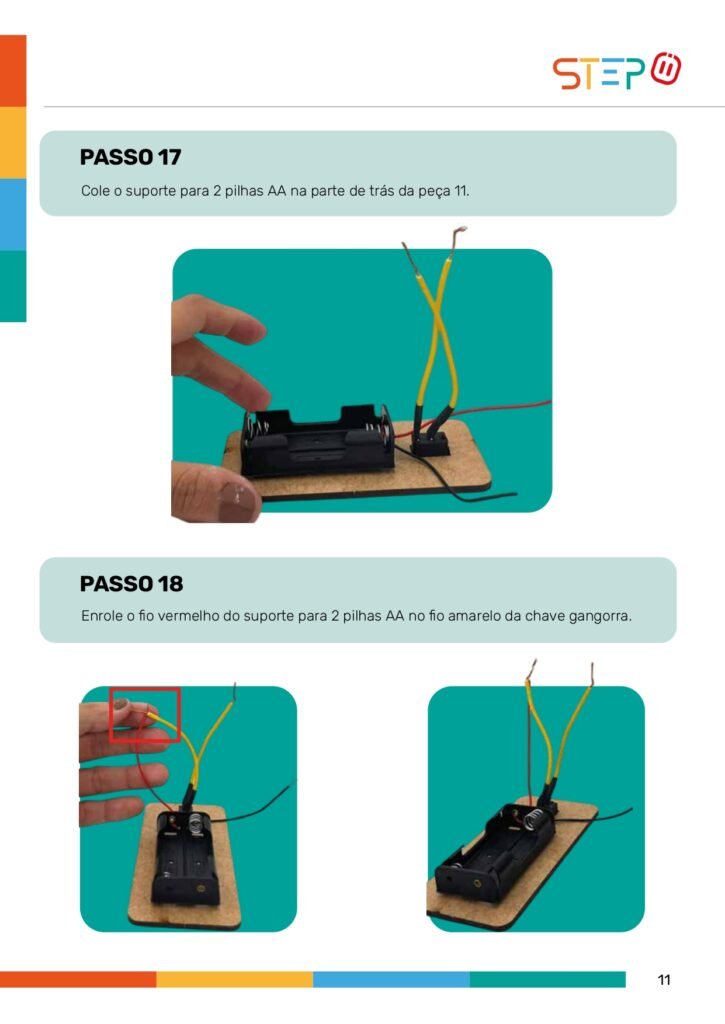 STEP

PASSO 17

Cole o suporte para 2 pilhas AA na parte de trás da peça 11.

PASSO 18

Enrole o fio vermelho do suporte para 2 pilhas AA no fio amarelo da chave gangorra.

11