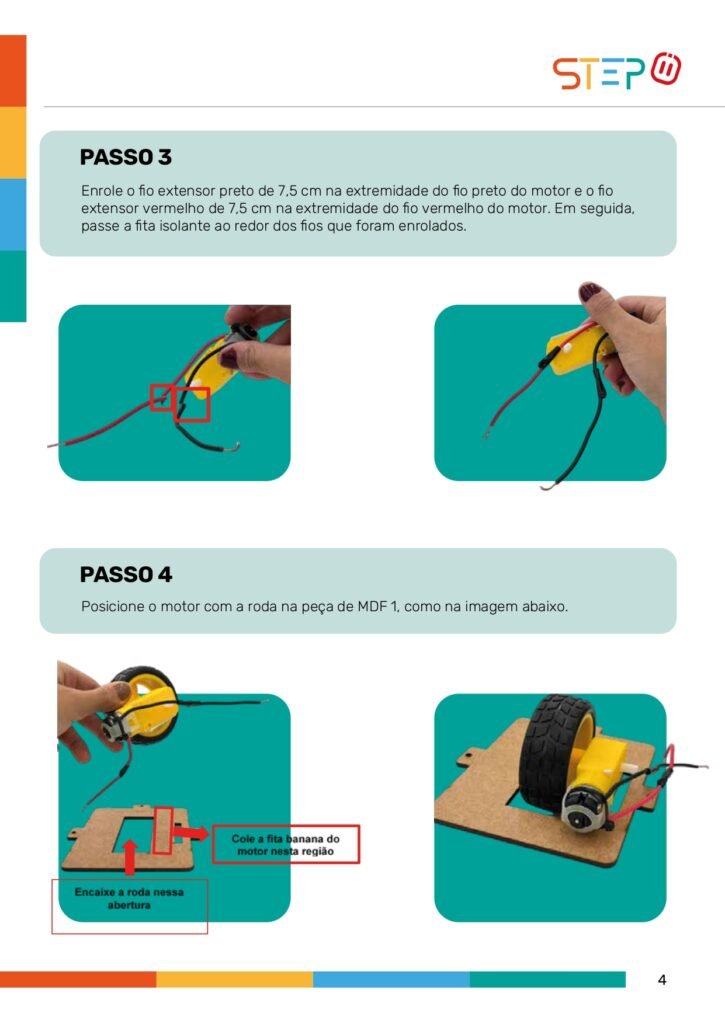 STEP

PASSO 3

Enrole o fio extensor preto de 7,5 cm na extremidade do fio preto do motor e o fio extensor vermelho de 7,5 cm na extremidade do fio vermelho do motor. Em seguida, passe a fita isolante ao redor dos fios que foram enrolados.

PASSO 4

Posicione o motor com a roda na peça de MDF 1, como na imagem abaixo.

Cole a fita banana do motor nesta região

Encaixe a roda nessa abertura

4