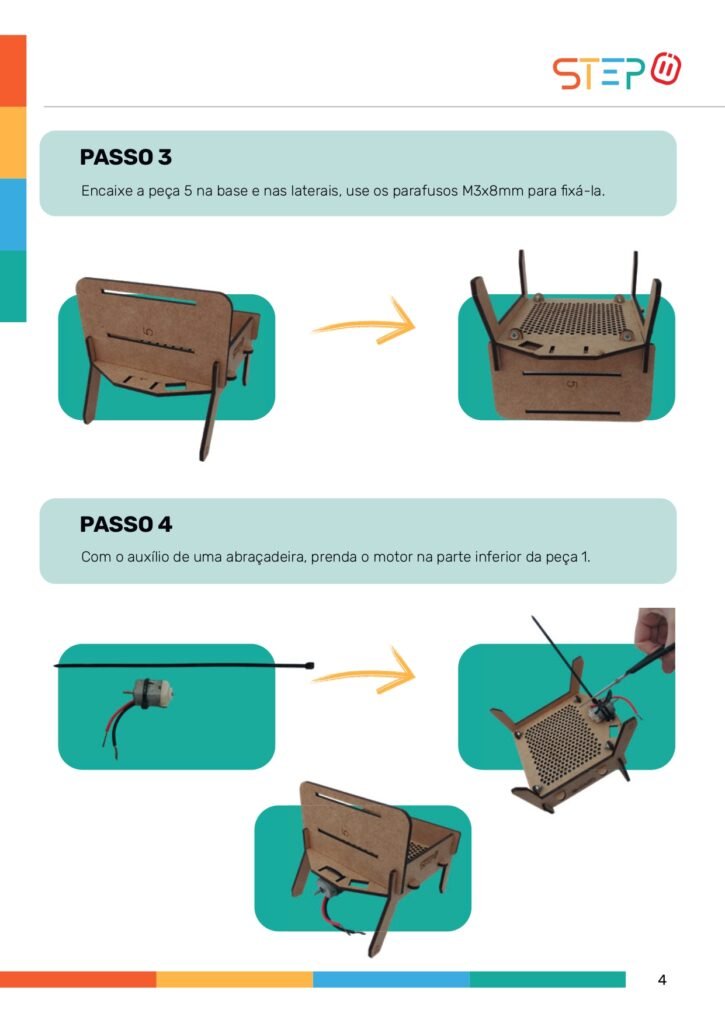 STEP

PASSO 3

Encaixe a peça 5 na base e nas laterais, use os parafusos M3x8mm para fixá-la.

5

5

PASSO 4

Com o auxílio de uma abraçadeira, prenda o motor na parte inferior da peça 1.

5

4