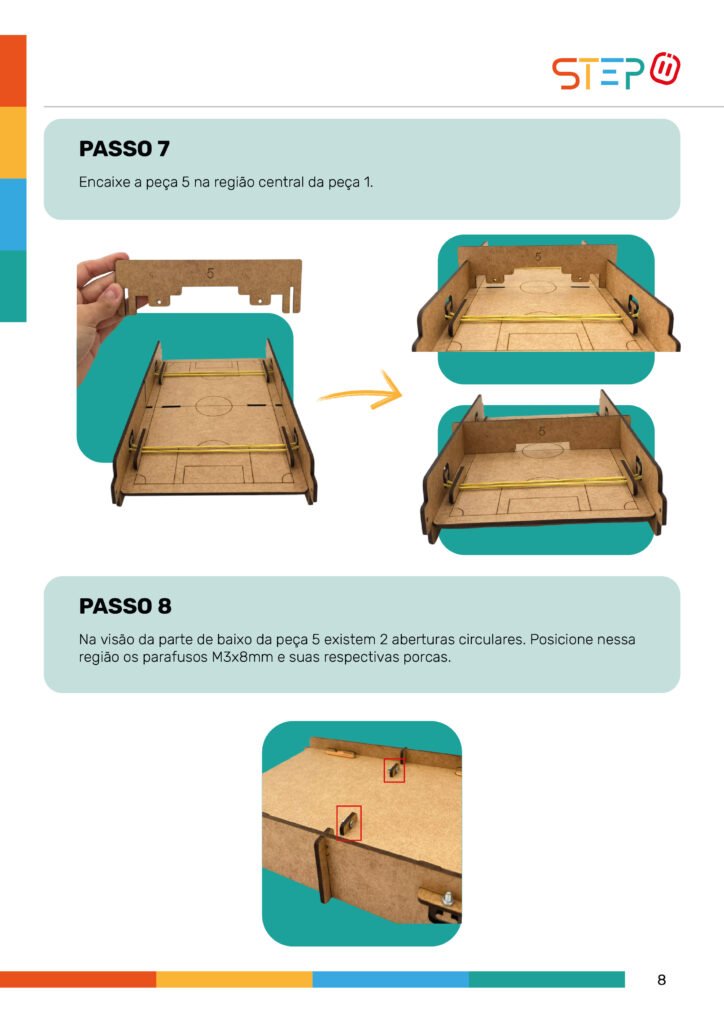 STEP

PASSO 7

Encaixe a peça 5 na região central da peça 1.

5

5

5

PASSO 8

Na visão da parte de baixo da peça 5 existem 2 aberturas circulares. Posicione nessa região os parafusos M3x8mm e suas respectivas porcas.

8