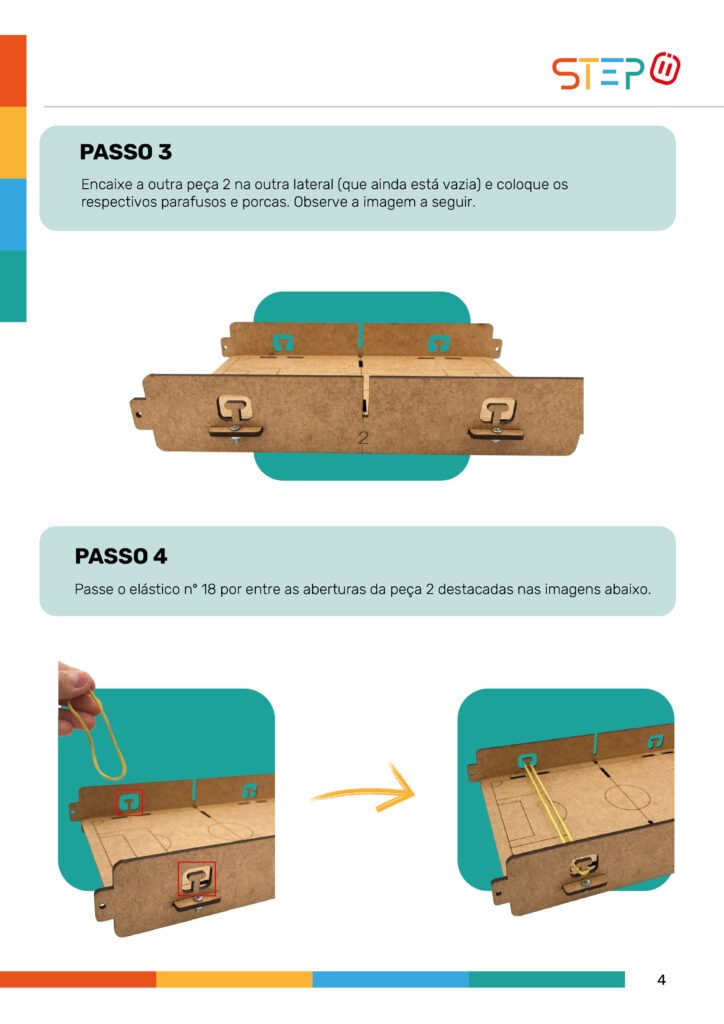 STEP

PASSO 3

Encaixe a outra peça 2 na outra lateral (que ainda está vazia) e coloque os respectivos parafusos e porcas. Observe a imagem a seguir.

2

PASSO 4

Passe o elástico n° 18 por entre as aberturas da peça 2 destacadas nas imagens abaixo.

4