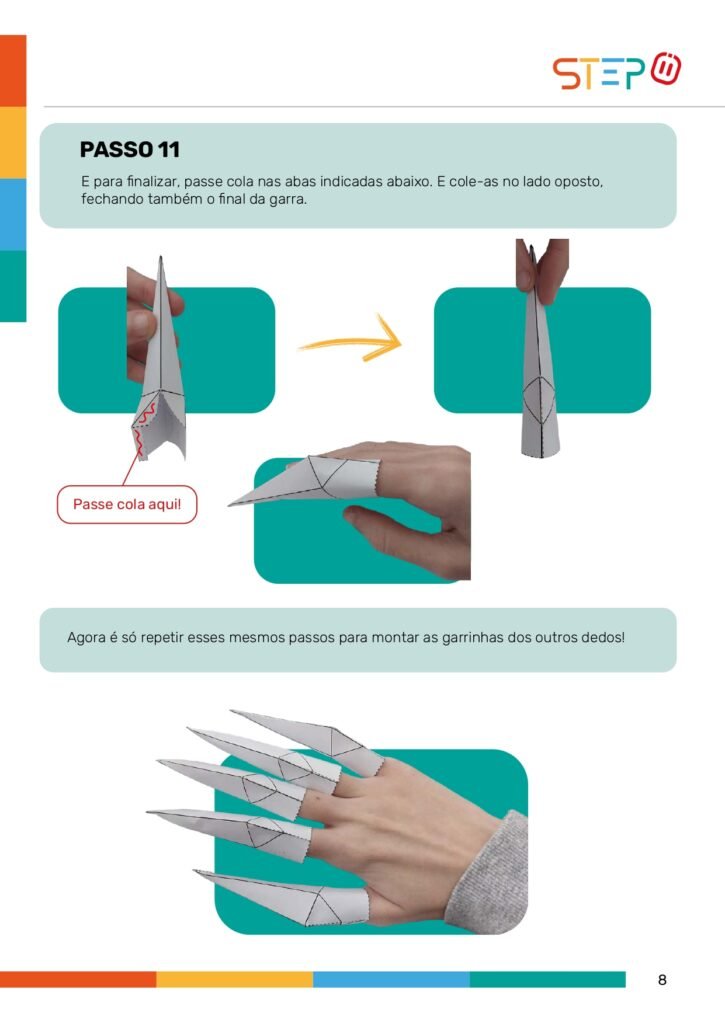 STEP

PASSO 11

E para finalizar, passe cola nas abas indicadas abaixo. E cole-as no lado oposto, fechando também o final da garra.

Passe cola aqui!

Agora é só repetir esses mesmos passos para montar as garrinhas dos outros dedos!

8