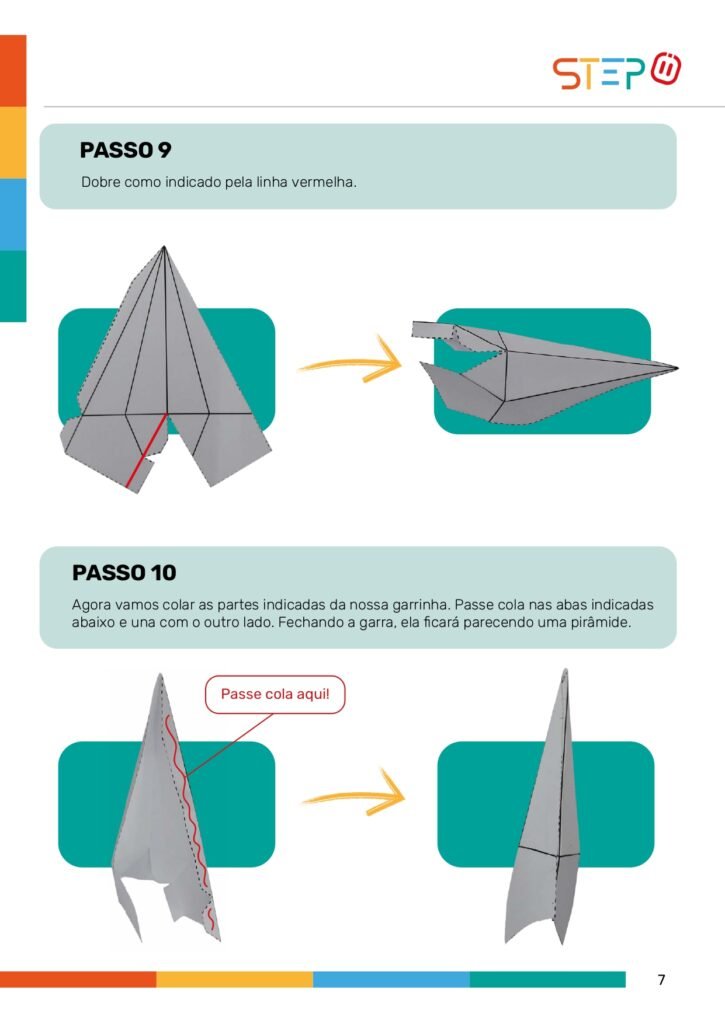 STEP

PASSO 9

Dobre como indicado pela linha vermelha.

PASSO 10

Agora vamos colar as partes indicadas da nossa garrinha. Passe cola nas abas indicadas abaixo e una com o outro lado. Fechando a garra, ela ficará parecendo uma pirâmide.

Passe cola aqui!

7