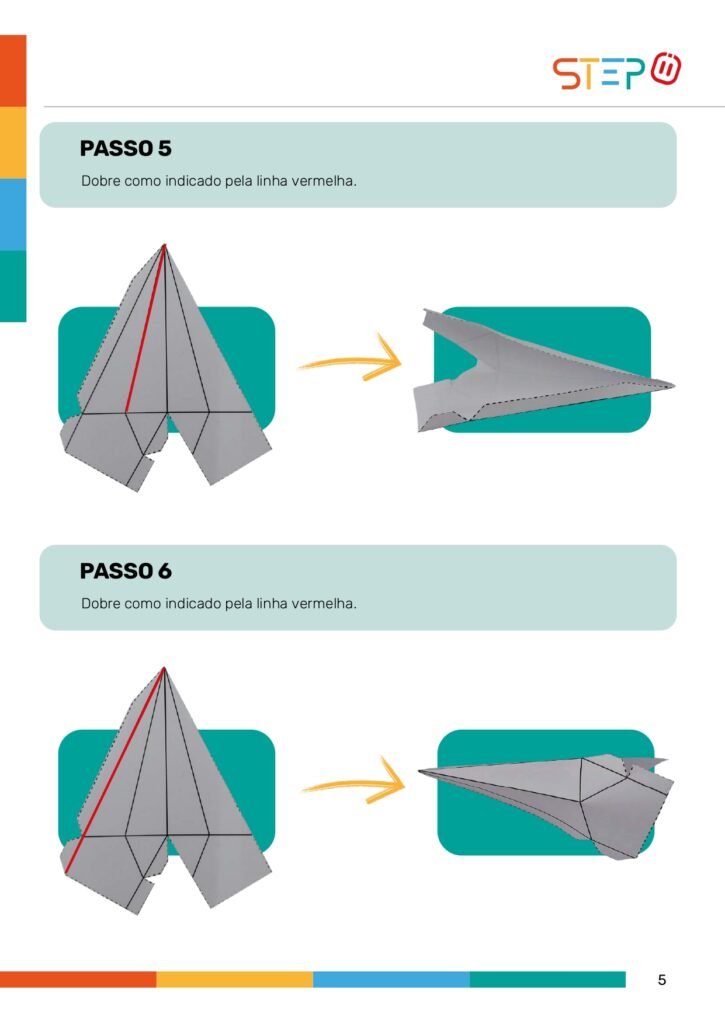 STEP

PASSO 5

Dobre como indicado pela linha vermelha.

PASSO 6

Dobre como indicado pela linha vermelha.

5