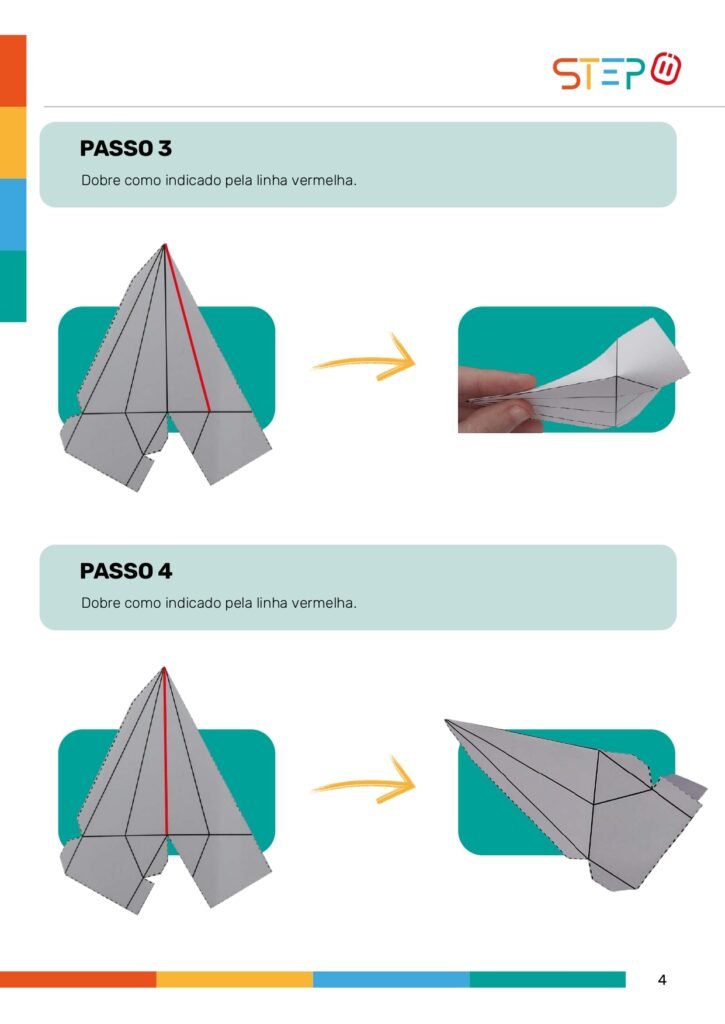 STEP

PASSO 3

Dobre como indicado pela linha vermelha.

PASSO 4

Dobre como indicado pela linha vermelha.

4