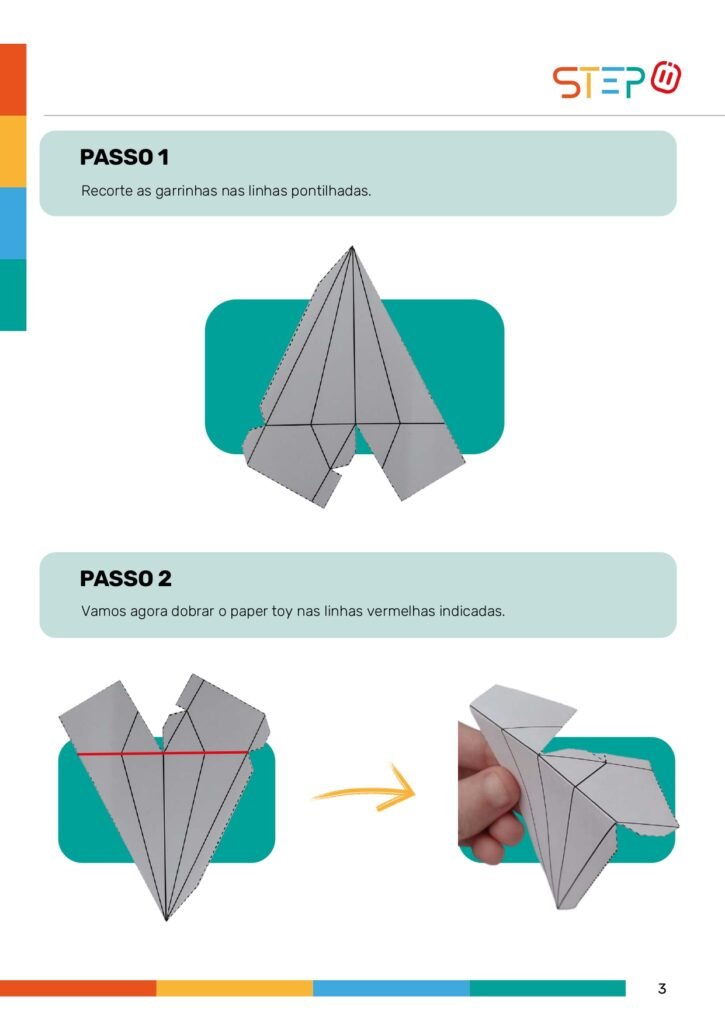 STEP

PASSO 1

Recorte as garrinhas nas linhas pontilhadas.

PASSO 2

Vamos agora dobrar o paper toy nas linhas vermelhas indicadas.

3