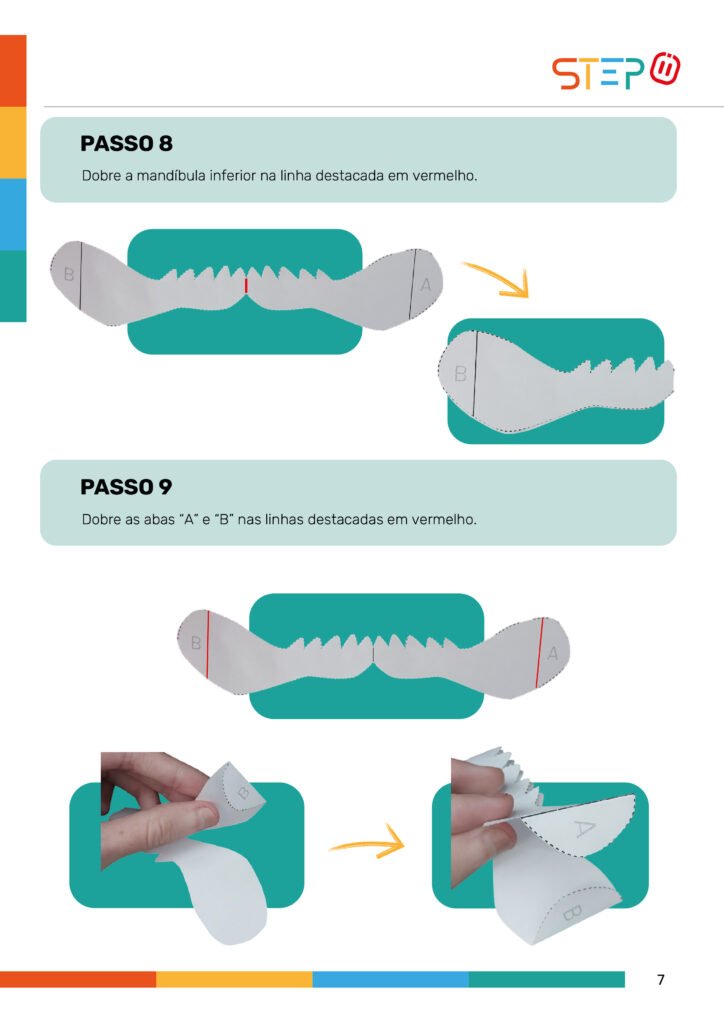 STEP

PASSO 8

Dobre a mandíbula inferior na linha destacada em vermelho.

B

A

B

PASSO 9

Dobre as abas "A" e "B" nas linhas destacadas em vermelho.

B

A

B

A

B

7