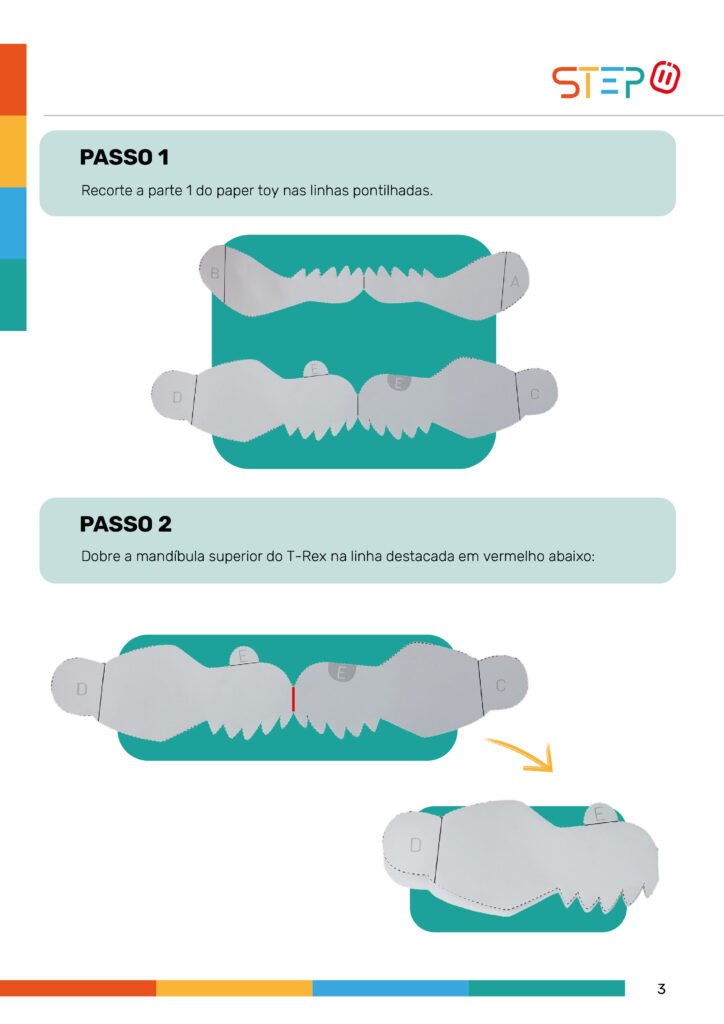 STEP

PASSO 1

Recorte a parte 1 do paper toy nas linhas pontilhadas.

B A

D E E C

PASSO 2

Dobre a mandíbula superior do T-Rex na linha destacada em vermelho abaixo:

D E E C

D E

3