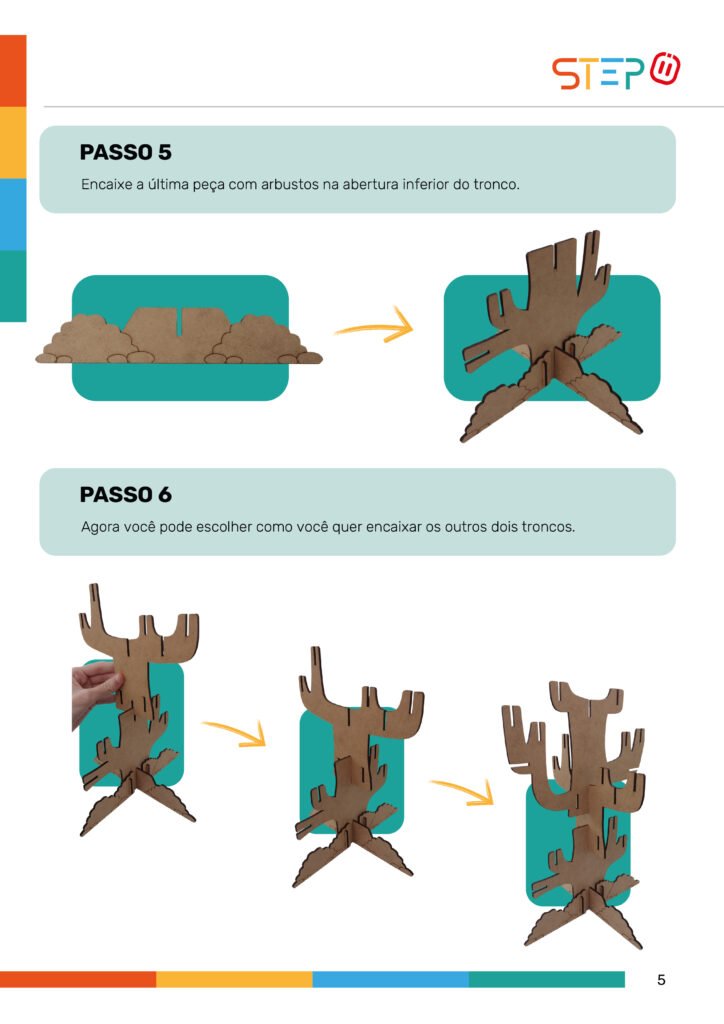 STEP

PASSO 5

Encaixe a última peça com arbustos na abertura inferior do tronco.

PASSO 6

Agora você pode escolher como você quer encaixar os outros dois troncos.

5