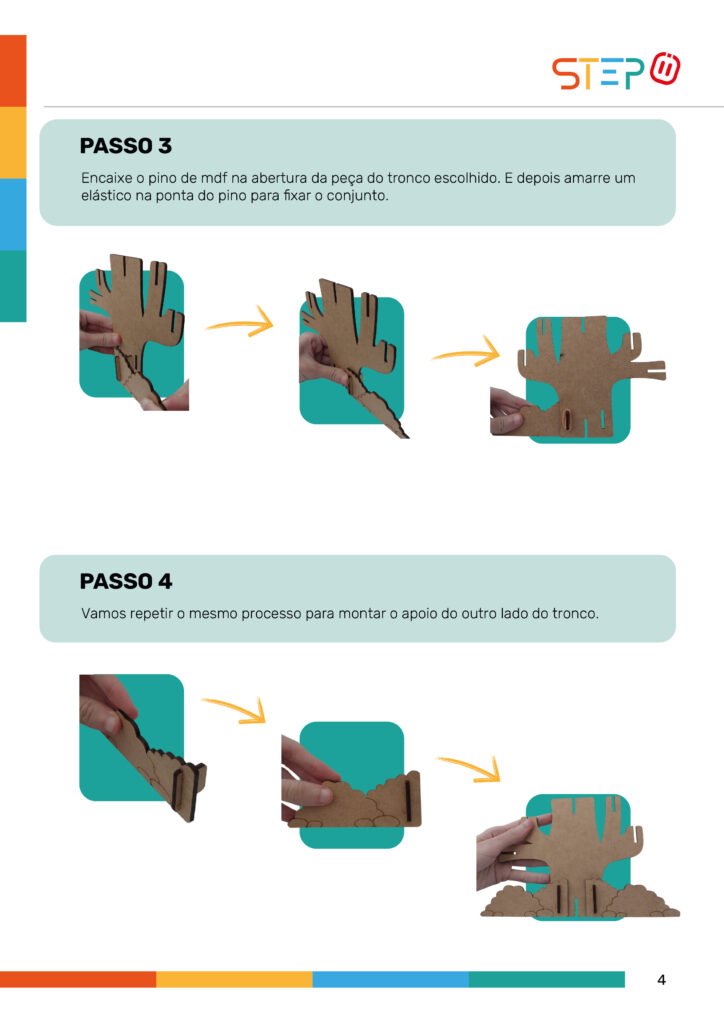 STEP

PASSO 3

Encaixe o pino de mdf na abertura da peça do tronco escolhido. E depois amarre um elástico na ponta do pino para fixar o conjunto.

PASSO 4

Vamos repetir o mesmo processo para montar o apoio do outro lado do tronco.

4