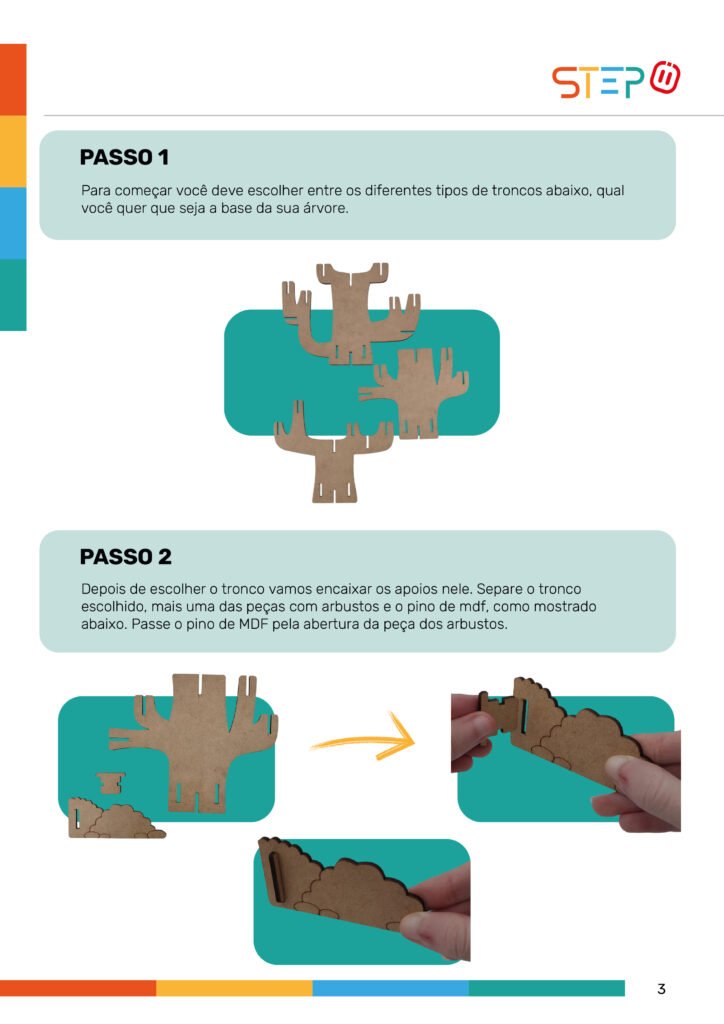 STEP

PASSO 1

Para começar você deve escolher entre os diferentes tipos de troncos abaixo, qual você quer que seja a base da sua árvore.

PASSO 2

Depois de escolher o tronco vamos encaixar os apoios nele. Separe o tronco escolhido, mais uma das peças com arbustos e o pino de mdf, como mostrado abaixo. Passe o pino de MDF pela abertura da peça dos arbustos.

3