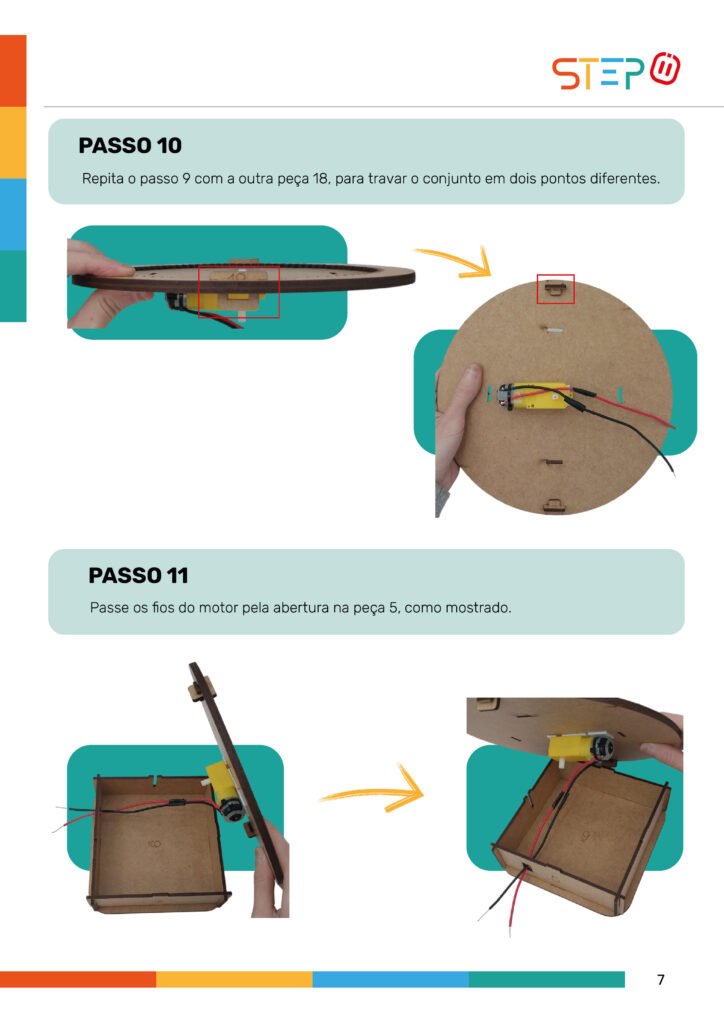 STEP

PASSO 10

Repita o passo 9 com a outra peça 18, para travar o conjunto em dois pontos diferentes.

PASSO 11

Passe os fios do motor pela abertura na peça 5, como mostrado.

7