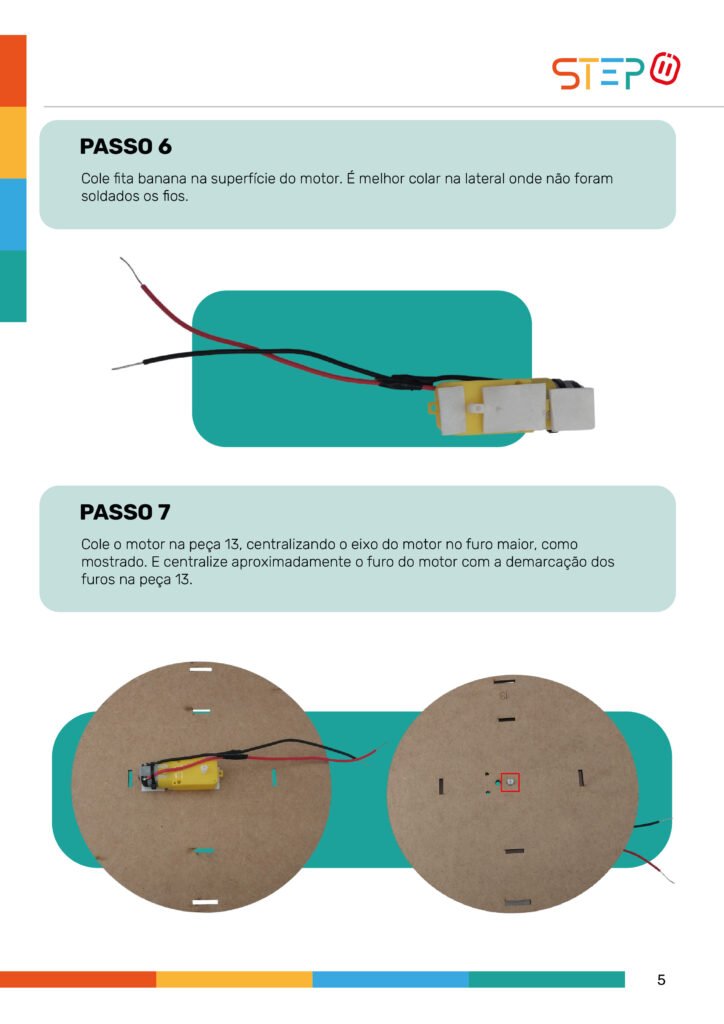 STEP

PASSO 6

Cole fita banana na superfície do motor. É melhor colar na lateral onde não foram soldados os fios.

PASSO 7

Cole o motor na peça 13, centralizando o eixo do motor no furo maior, como mostrado. E centralize aproximadamente o furo do motor com a demarcação dos furos na peça 13.

13

5