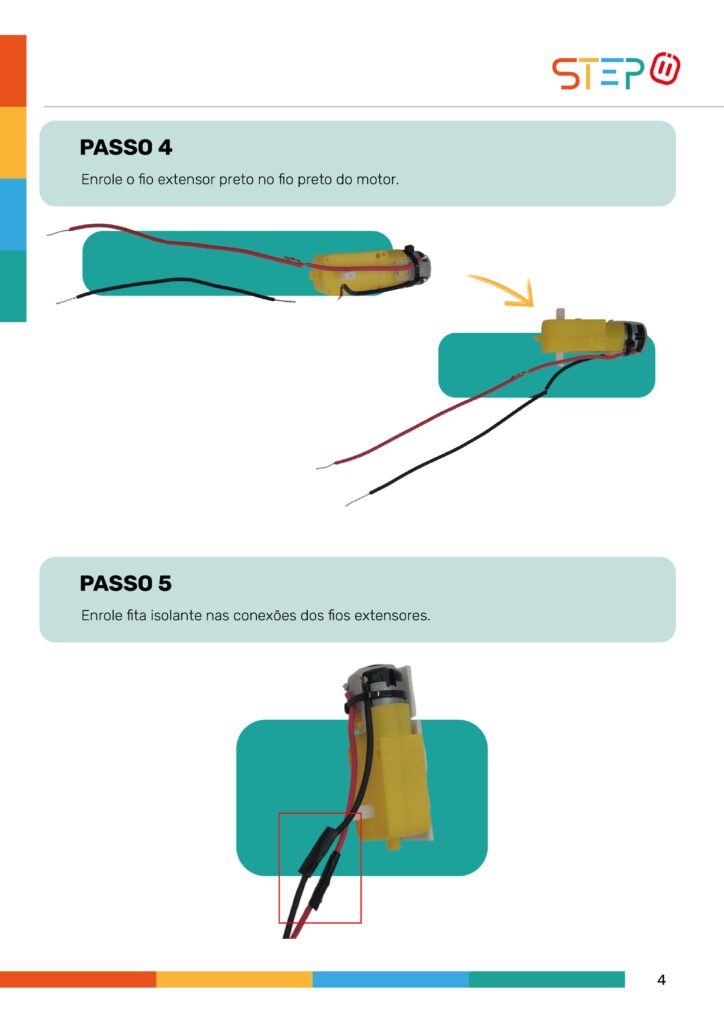 STEP

PASSO 4

Enrole o fio extensor preto no fio preto do motor.

PASSO 5

Enrole fita isolante nas conexões dos fios extensores.

4