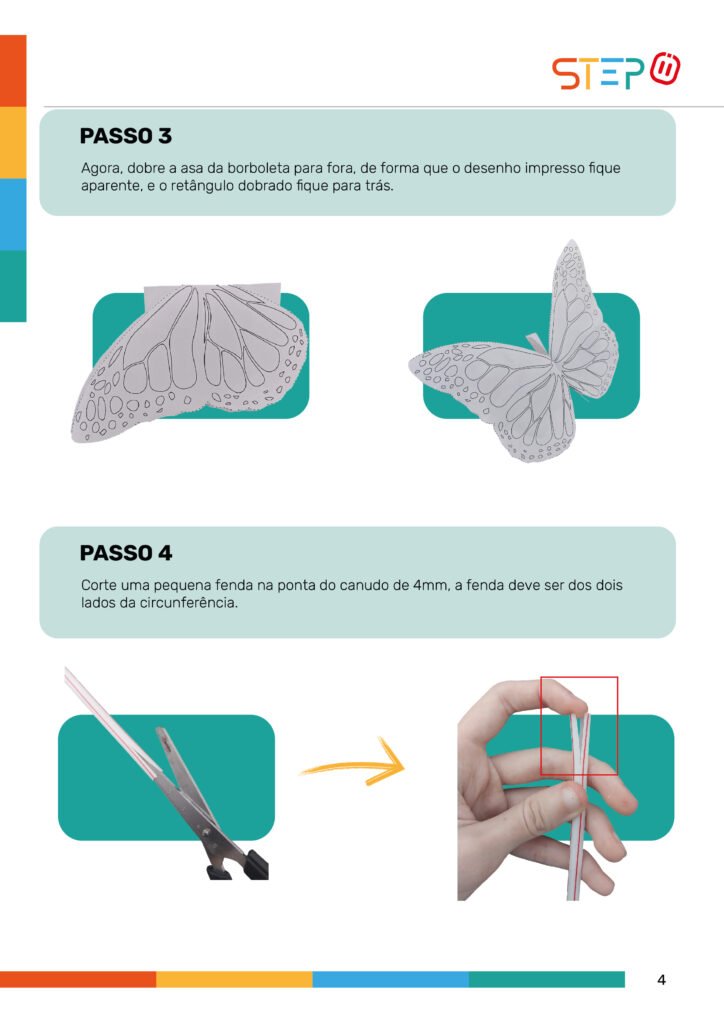 STEP

PASSO 3

Agora, dobre a asa da borboleta para fora, de forma que o desenho impresso fique aparente, e o retângulo dobrado fique para trás.

PASSO 4

Corte uma pequena fenda na ponta do canudo de 4mm, a fenda deve ser dos dois lados da circunferência.

4