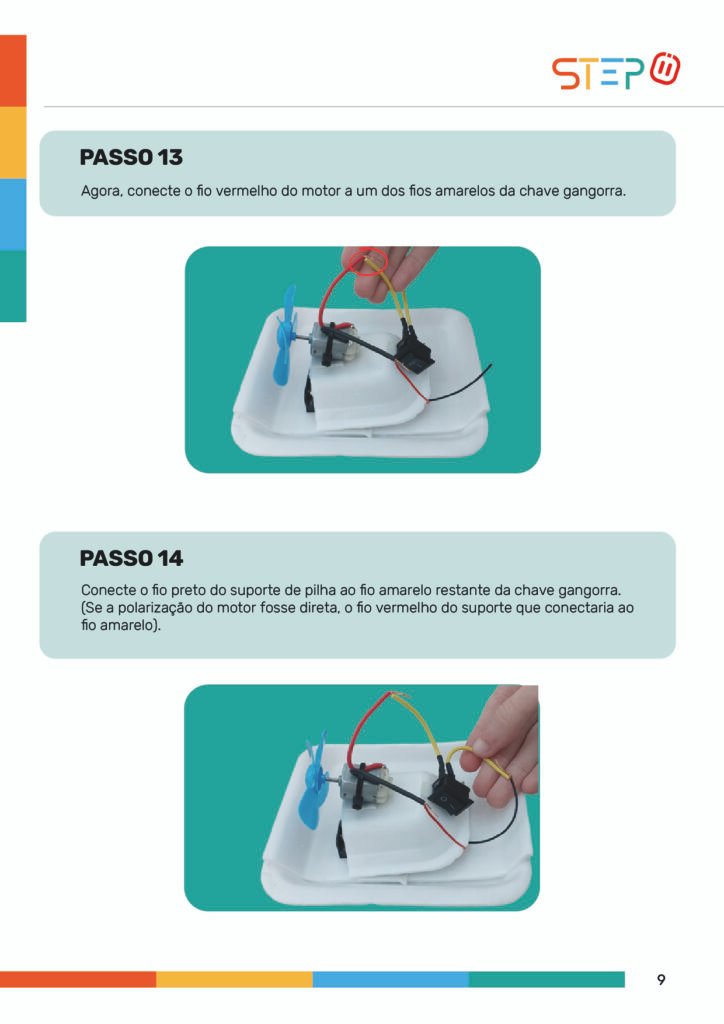 STEP

PASSO 13

Agora, conecte o fio vermelho do motor a um dos fios amarelos da chave gangorra.

PASSO 14

Conecte o fio preto do suporte de pilha ao fio amarelo restante da chave gangorra. (Se a polarização do motor fosse direta, o fio vermelho do suporte que conectaria ao fio amarelo).

9