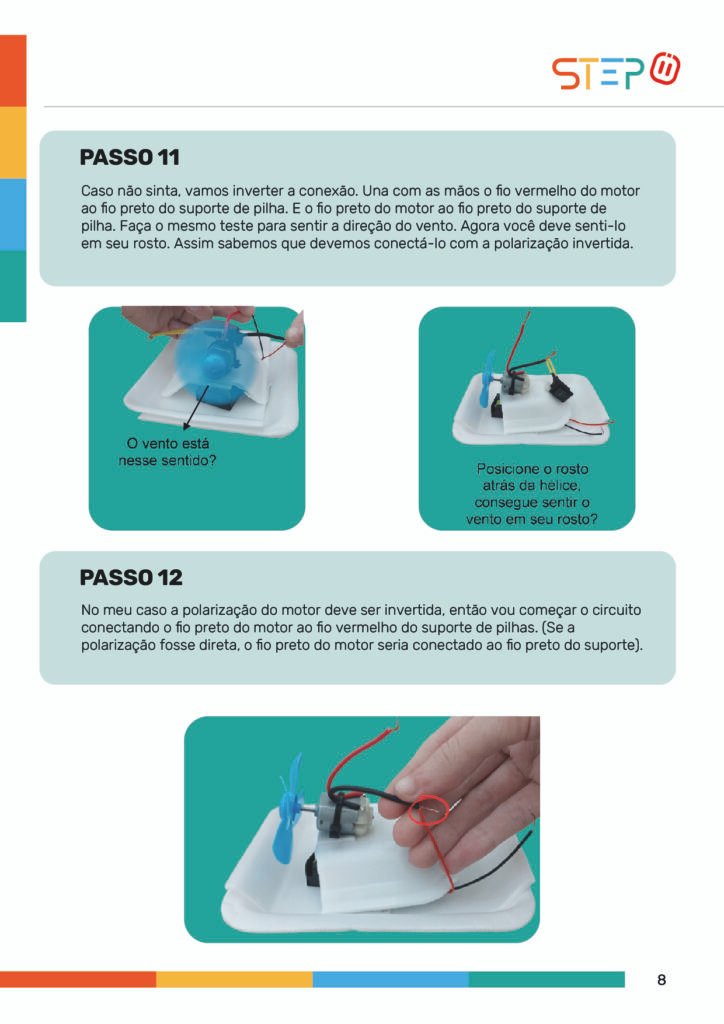 STEP

PASSO 11

Caso não sinta, vamos inverter a conexão. Una com as mãos o fio vermelho do motor ao fio preto do suporte de pilha. E o fio preto do motor ao fio preto do suporte de pilha. Faça o mesmo teste para sentir a direção do vento. Agora você deve senti-lo em seu rosto. Assim sabemos que devemos conectá-lo com a polarização invertida.

O vento está nesse sentido?

Posicione o rosto atrás da hélice, consegue sentir o vento em seu rosto?

PASSO 12

No meu caso a polarização do motor deve ser invertida, então vou começar o circuito conectando o fio preto do motor ao fio vermelho do suporte de pilhas. (Se a polarização fosse direta, o fio preto do motor seria conectado ao fio preto do suporte).

8