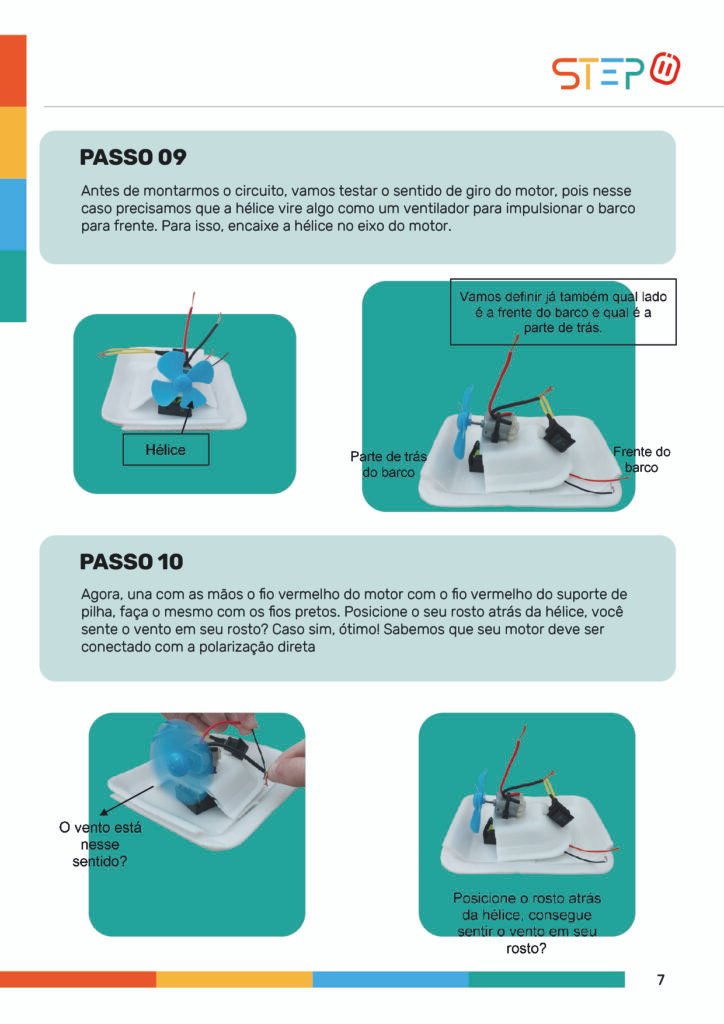 STEP

PASSO 09

Antes de montarmos o circuito, vamos testar o sentido de giro do motor, pois nesse caso precisamos que a hélice vire algo como um ventilador para impulsionar o barco para frente. Para isso, encaixe a hélice no eixo do motor.

Hélice

Vamos definir já também qual lado é a frente do barco e qual é a parte de trás.

Parte de trás do barco

Frente do barco

PASSO 10

Agora, una com as mãos o fio vermelho do motor com o fio vermelho do suporte de pilha, faça o mesmo com os fios pretos. Posicione o seu rosto atrás da hélice, você sente o vento em seu rosto? Caso sim, ótimo! Sabemos que seu motor deve ser conectado com a polarização direta

O vento está nesse sentido?

Posicione o rosto atrás da hélice, consegue sentir o vento em seu rosto?

7