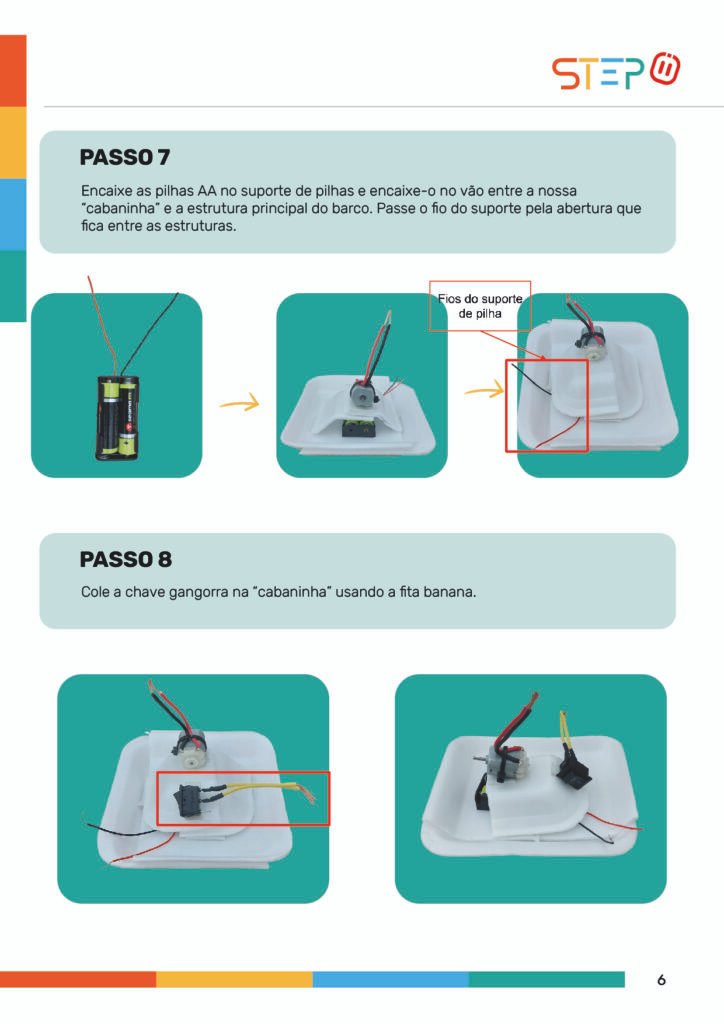 STEP

PASSO 7

Encaixe as pilhas AA no suporte de pilhas e encaixe-o no vão entre a nossa "cabaninha" e a estrutura principal do barco. Passe o fio do suporte pela abertura que fica entre as estruturas.

Fios do suporte de pilha

PASSO 8

Cole a chave gangorra na "cabaninha" usando a fita banana.

6