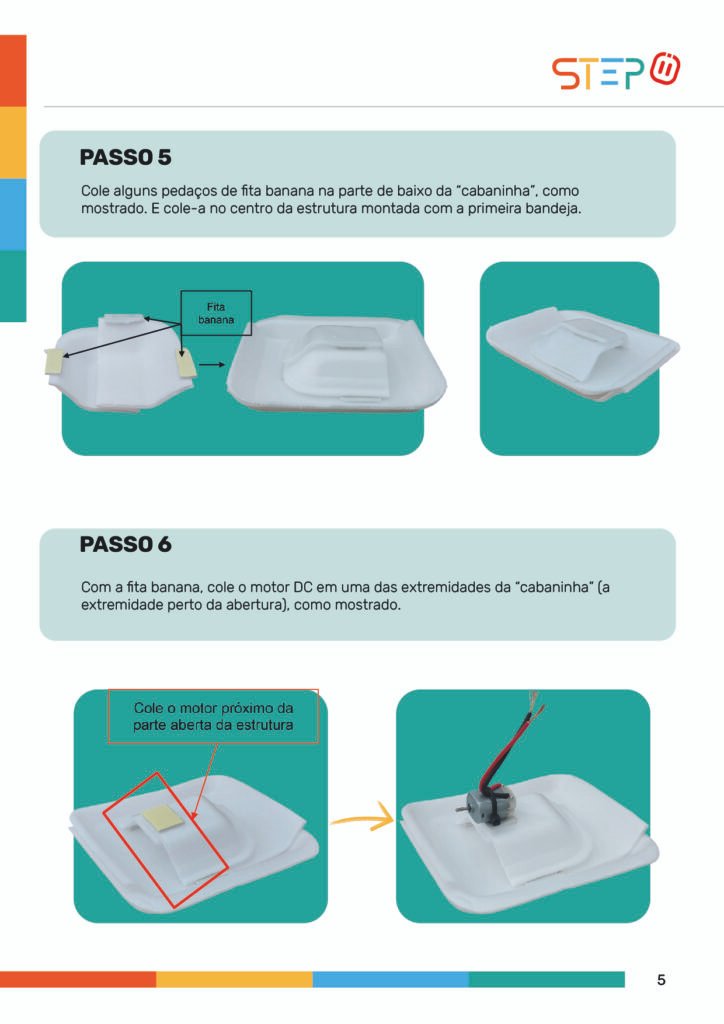 STEP

PASSO 5

Cole alguns pedaços de fita banana na parte de baixo da "cabaninha", como mostrado. E cole-a no centro da estrutura montada com a primeira bandeja.

Fita banana

PASSO 6

Com a fita banana, cole o motor DC em uma das extremidades da "cabaninha" (a extremidade perto da abertura), como mostrado.

Cole o motor próximo da parte aberta da estrutura

5