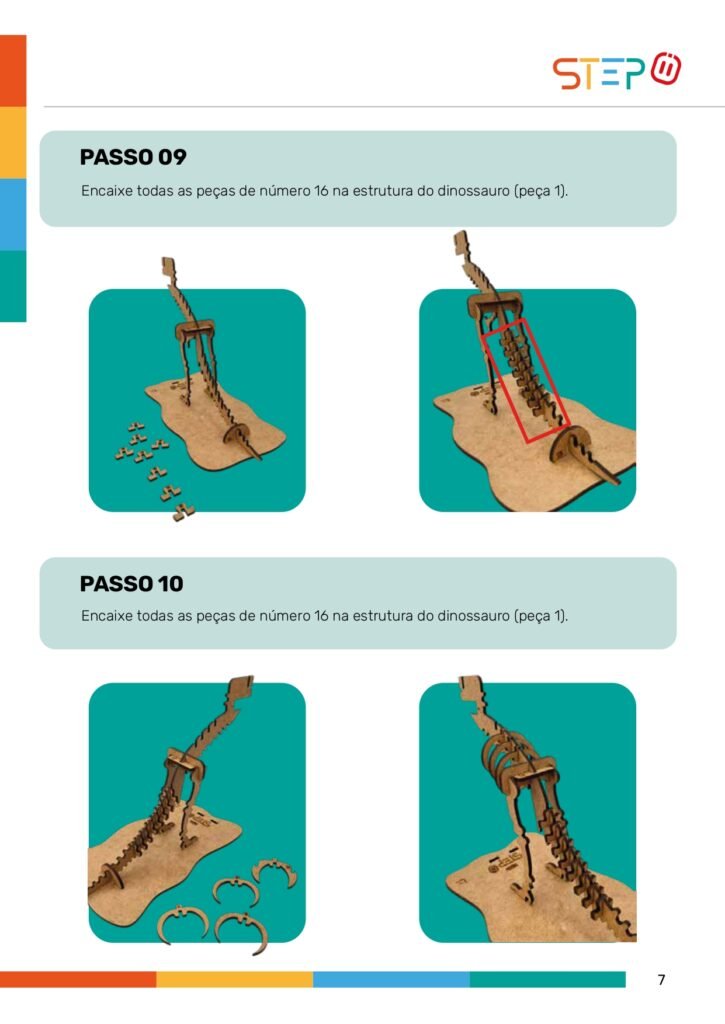 STEP

PASSO 09

Encaixe todas as peças de número 16 na estrutura do dinossauro (peça 1).

PASSO 10

Encaixe todas as peças de número 16 na estrutura do dinossauro (peça 1).

7