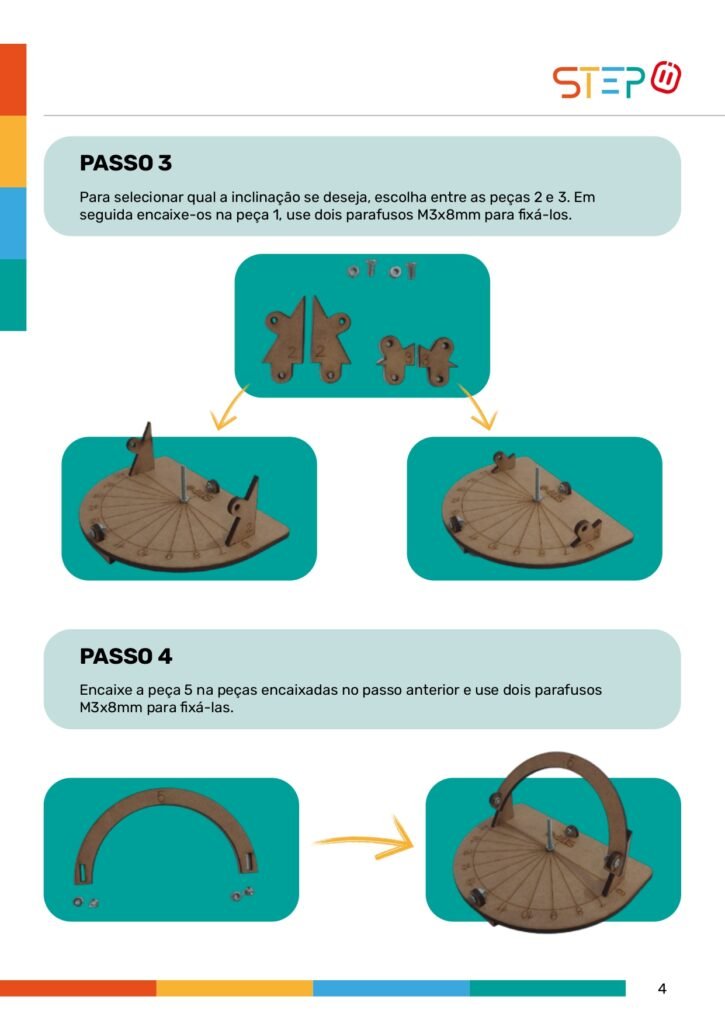 STEP

PASSO 3

Para selecionar qual a inclinação se deseja, escolha entre as peças 2 e 3. Em seguida encaixe-os na peça 1, use dois parafusos M3x8mm para fixá-los.

2 2 3 3

PASSO 4

Encaixe a peça 5 na peças encaixadas no passo anterior e use dois parafusos M3x8mm para fixá-las.

5

4