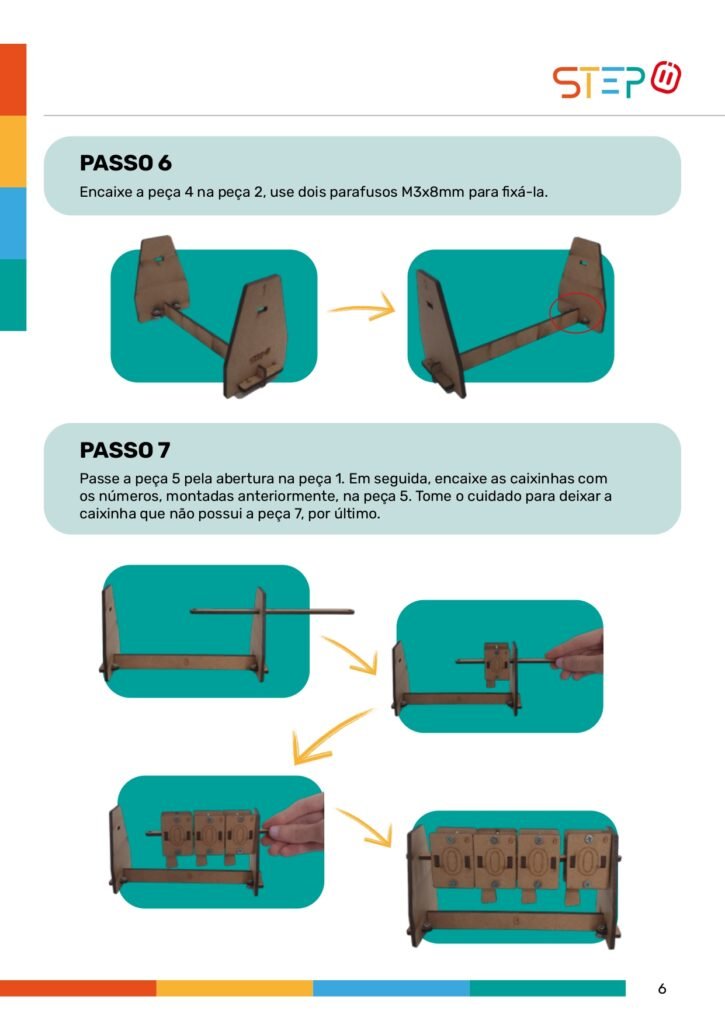 STEP

PASSO 6

Encaixe a peça 4 na peça 2, use dois parafusos M3x8mm para fixá-la.

PASSO 7

Passe a peça 5 pela abertura na peça 1. Em seguida, encaixe as caixinhas com os números, montadas anteriormente, na peça 5. Tome o cuidado para deixar a caixinha que não possui a peça 7, por último.

6