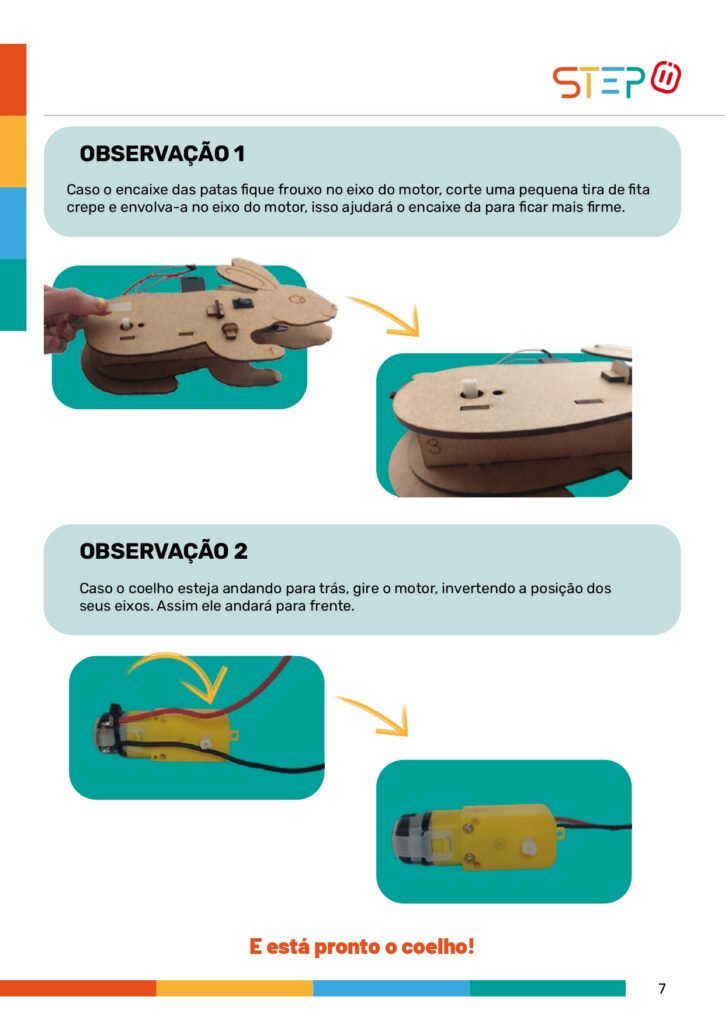 STEP

OBSERVAÇÃO 1

Caso o encaixe das patas fique frouxo no eixo do motor, corte uma pequena tira de fita crepe e envolva-a no eixo do motor, isso ajudará o encaixe da para ficar mais firme.

OBSERVAÇÃO 2

Caso o coelho esteja andando para trás, gire o motor, invertendo a posição dos seus eixos. Assim ele andará para frente.

E está pronto o coelho!

7