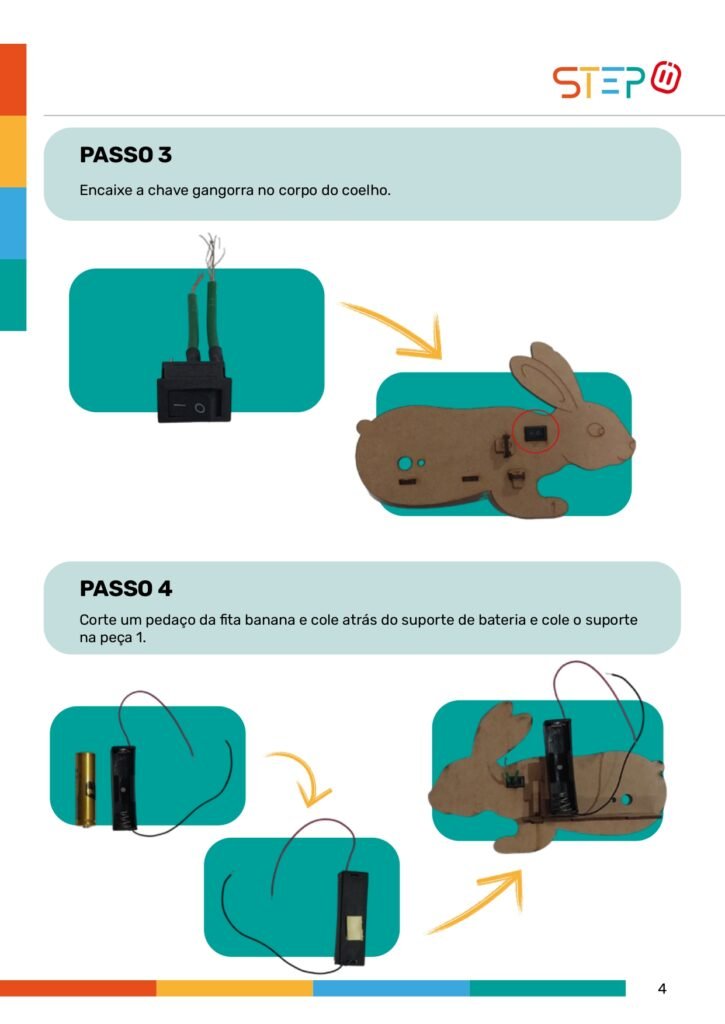 STEP

PASSO 3

Encaixe a chave gangorra no corpo do coelho.

PASSO 4

Corte um pedaço da fita banana e cole atrás do suporte de bateria e cole o suporte na peça 1.

4