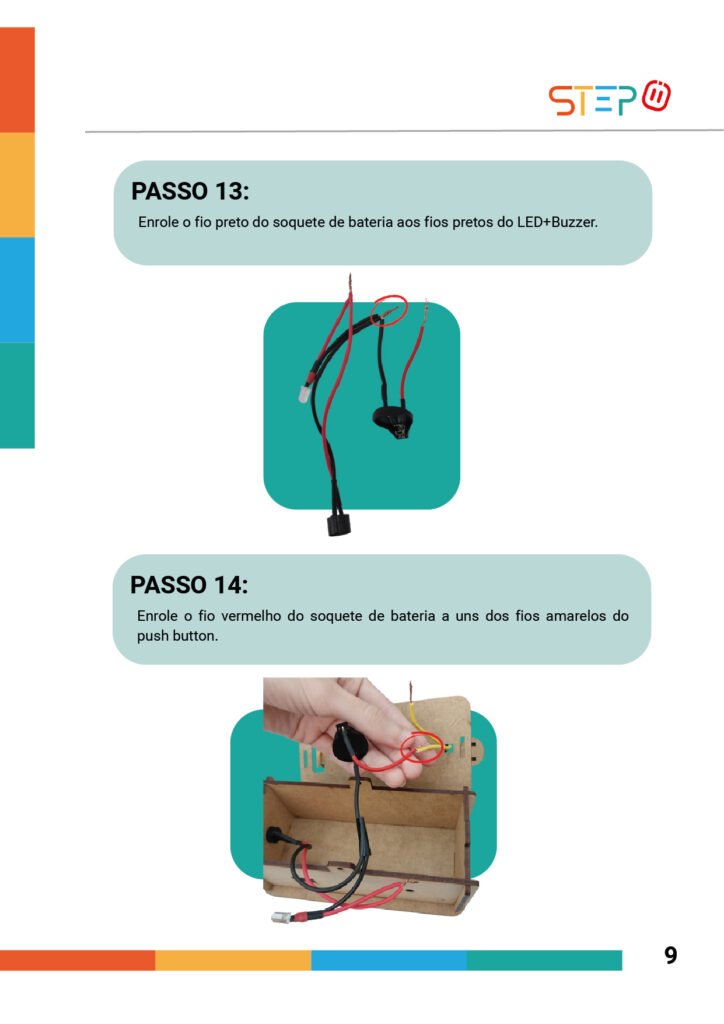 STEP

PASSO 13:

Enrole o fio preto do soquete de bateria aos fios pretos do LED+Buzzer.

PASSO 14:

Enrole o fio vermelho do soquete de bateria a uns dos fios amarelos do push button.

9