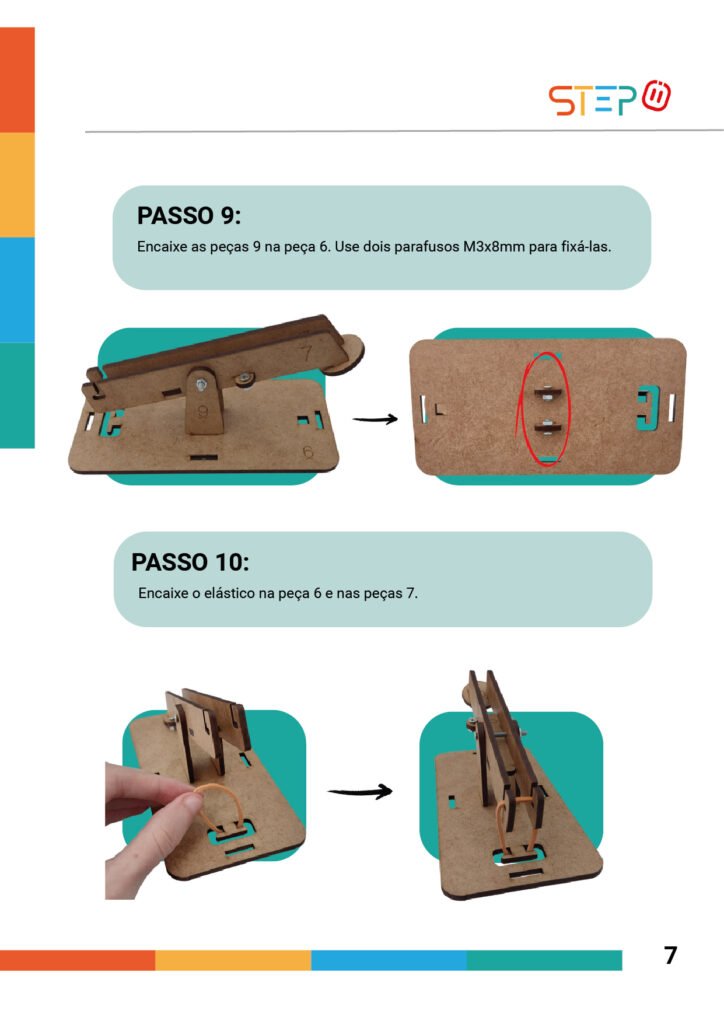 STEP

PASSO 9:

Encaixe as peças 9 na peça 6. Use dois parafusos M3x8mm para fixá-las.

7
9
6

PASSO 10:

Encaixe o elástico na peça 6 e nas peças 7.

7