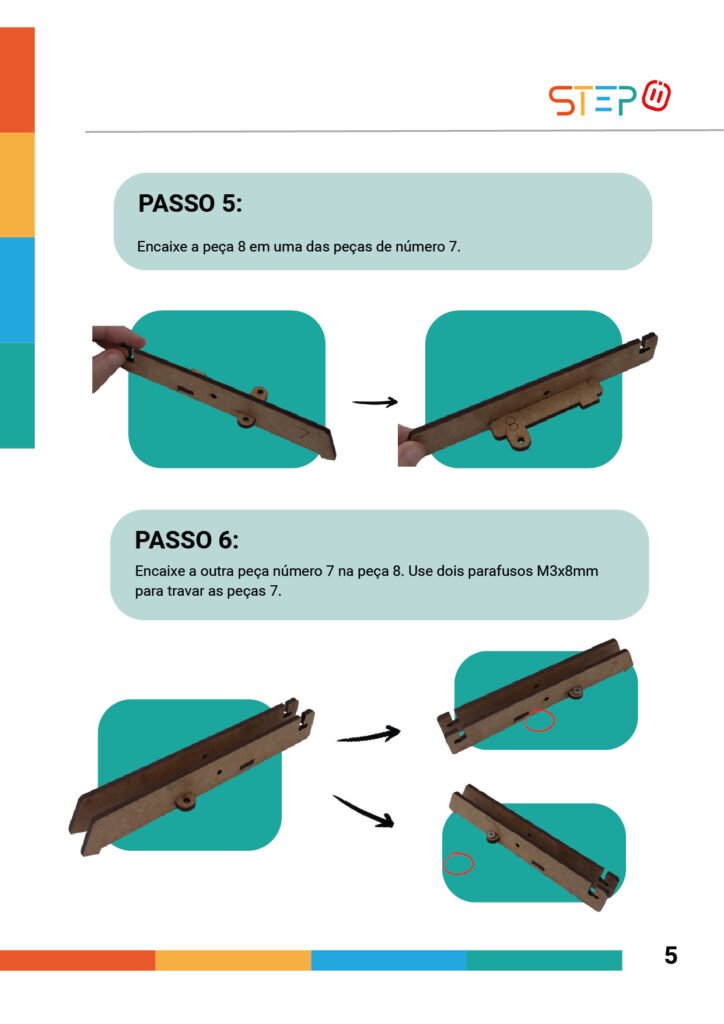 STEP

PASSO 5:

Encaixe a peça 8 em uma das peças de número 7.

7

8

PASSO 6:

Encaixe a outra peça número 7 na peça 8. Use dois parafusos M3x8mm para travar as peças 7.

5