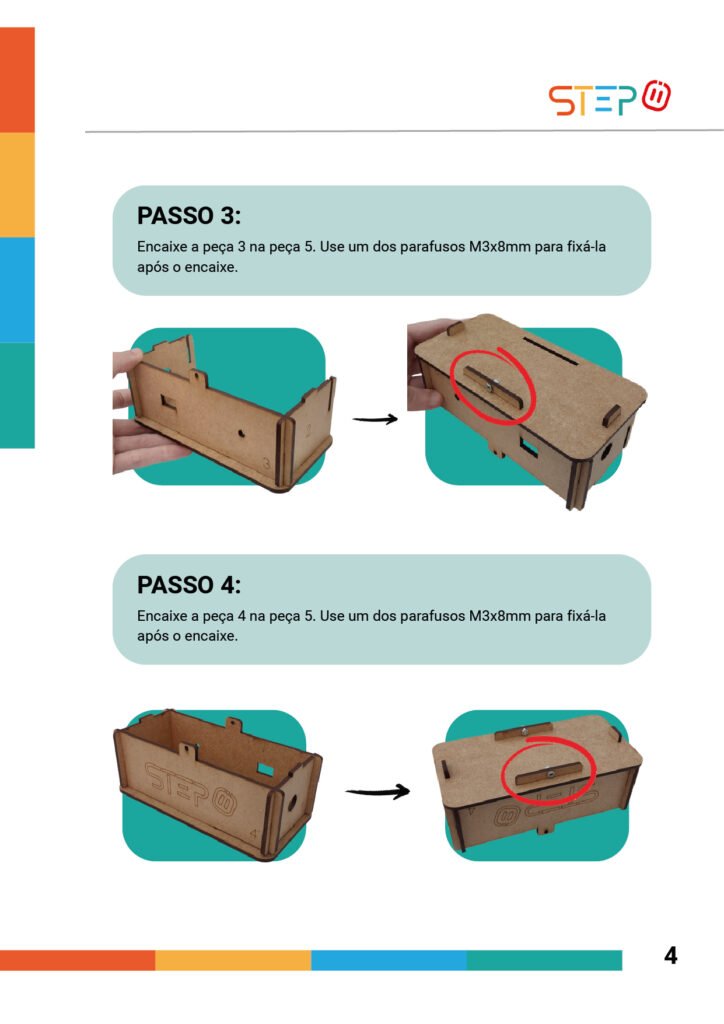 STEP

PASSO 3:

Encaixe a peça 3 na peça 5. Use um dos parafusos M3x8mm para fixá-la após o encaixe.

3

PASSO 4:

Encaixe a peça 4 na peça 5. Use um dos parafusos M3x8mm para fixá-la após o encaixe.

STEP

4

4