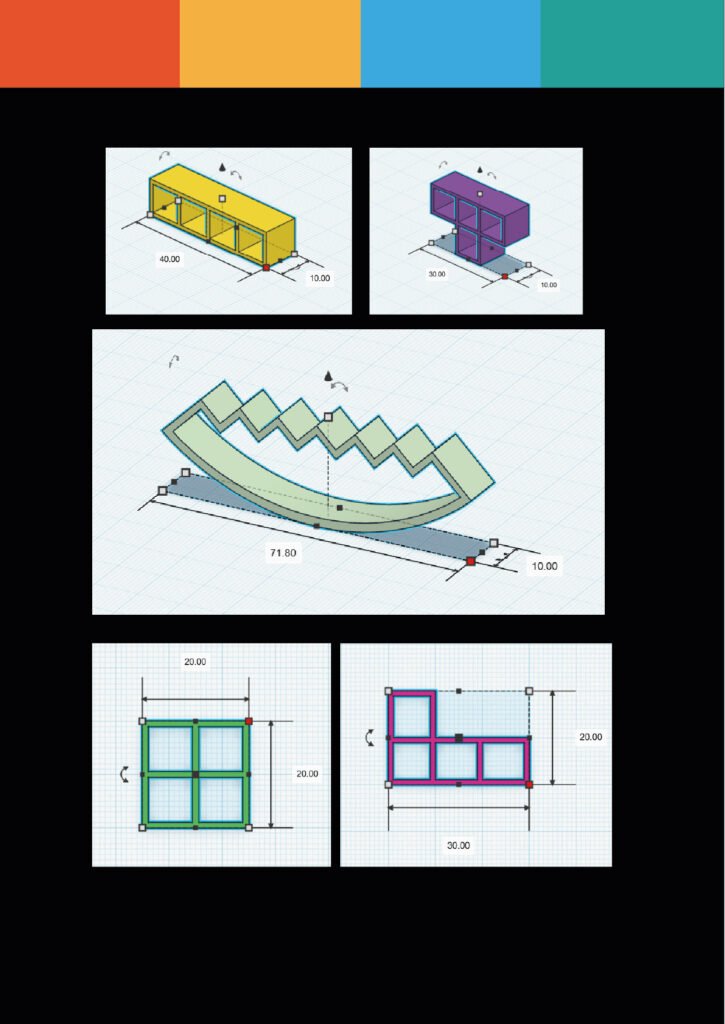 40.00

10.00

30.00

10.00

71.80

10.00

20.00

20.00

20.00

30.00